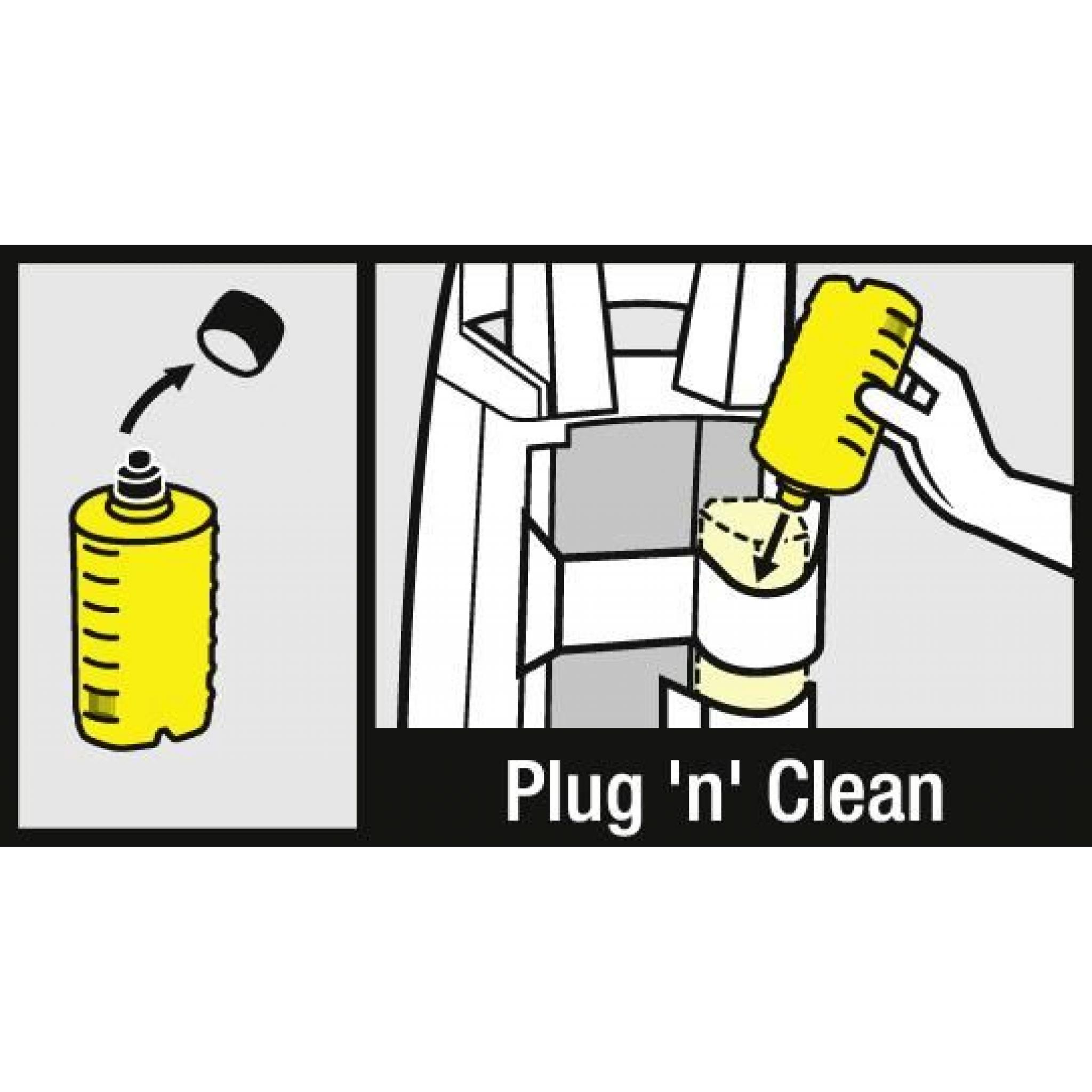 Plug 'n' Clean